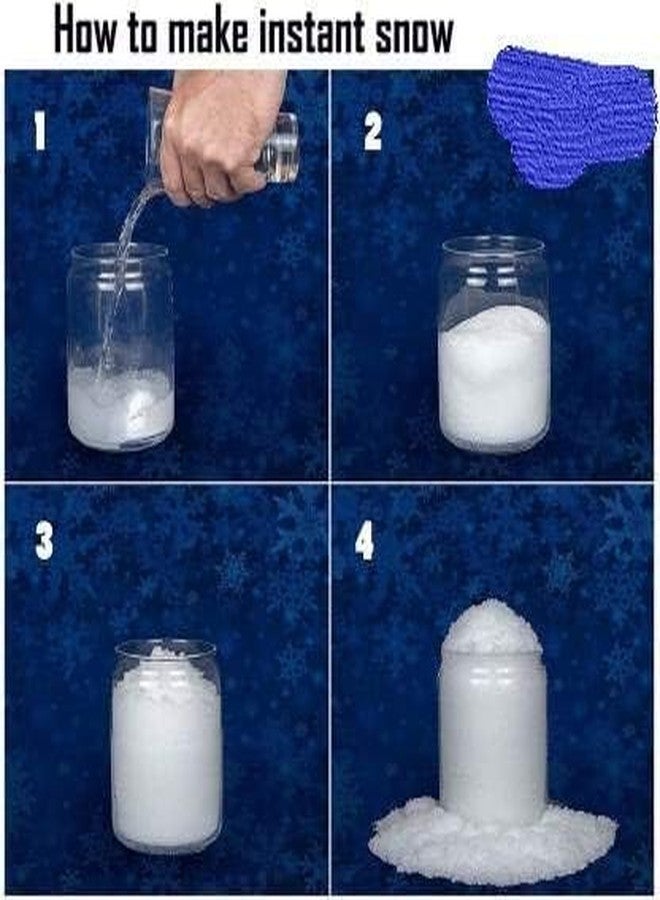 How to make instant snow

1

2

3

4